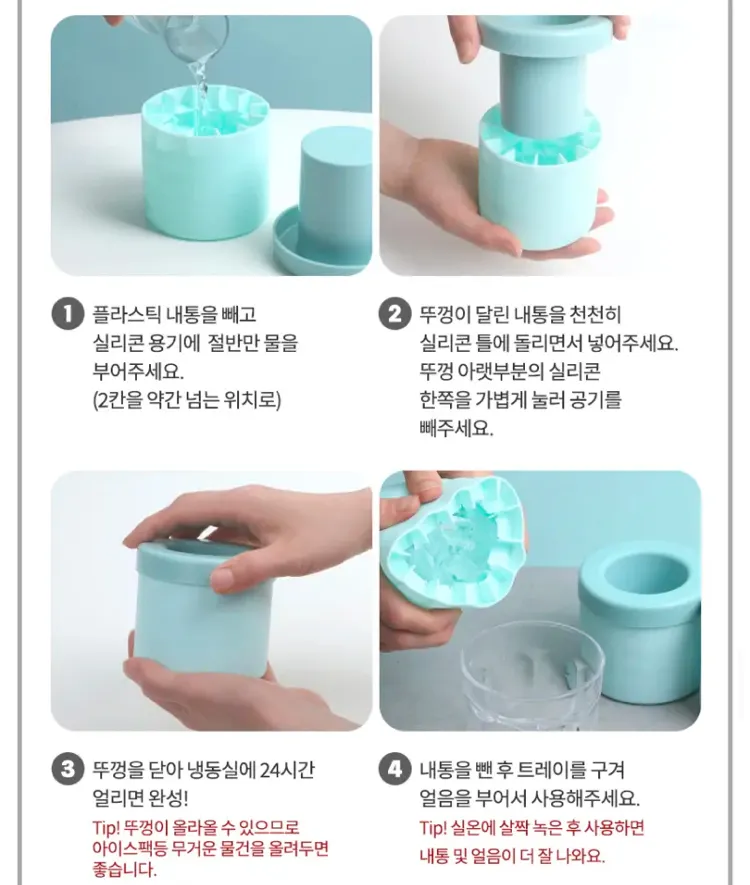 1 플라스틱 내통을 빼고 실리콘 용기에 절반만 물을 부어주세요. (2칸을 약간 넘는 위치로)

2 뚜껑이 달린 내통을 천천히 실리콘 틀에 돌리면서 넣어주세요. 뚜껑 아랫부분의 실리콘 한쪽을 가볍게 눌러 공기를 빼주세요.

3 뚜껑을 닫아 냉동실에 24시간 얼리면 완성!

Tip! 뚜껑이 올라올 수 있으므로 아이스팩등 무거운 물건을 올려두면 좋습니다.

4 내통을 뺀 후 트레이를 구겨 얼음을 부어서 사용해주세요.

Tip! 실온에 살짝 녹은 후 사용하면 내통 및 얼음이 더 잘 나와요.