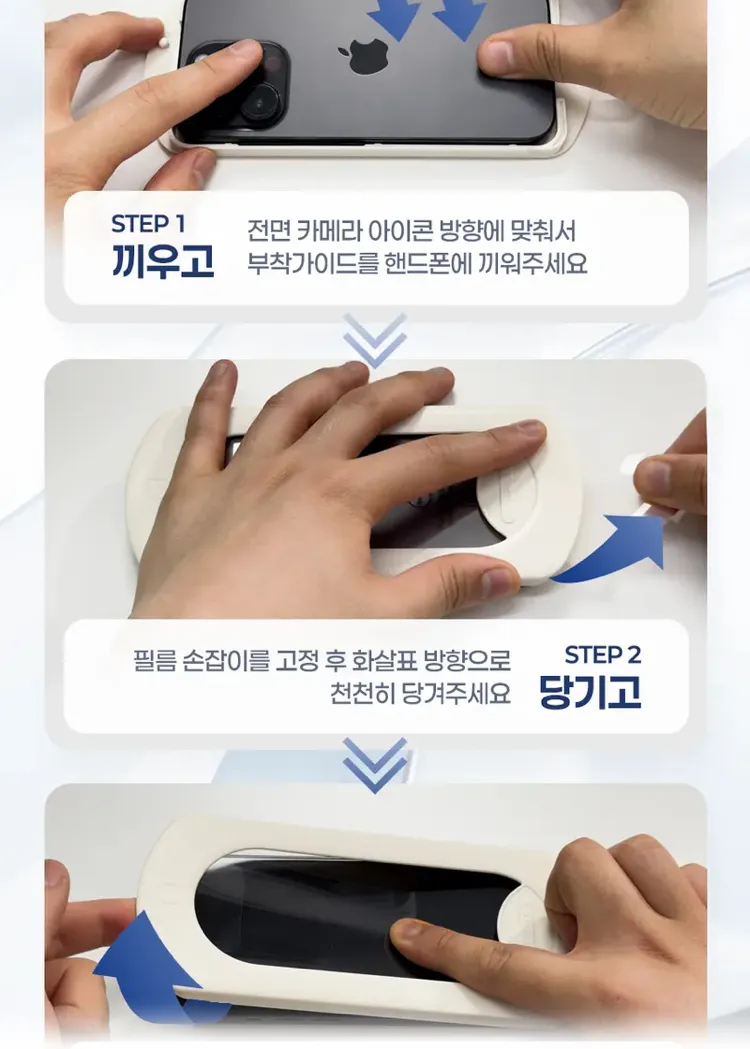 STEP 1
끼우고

전면 카메라 아이콘 방향에 맞춰서
부착가이드를 핸드폰에 끼워주세요

필름 손잡이를 고정 후 화살표 방향으로
천천히 당겨주세요

STEP 2
당기고